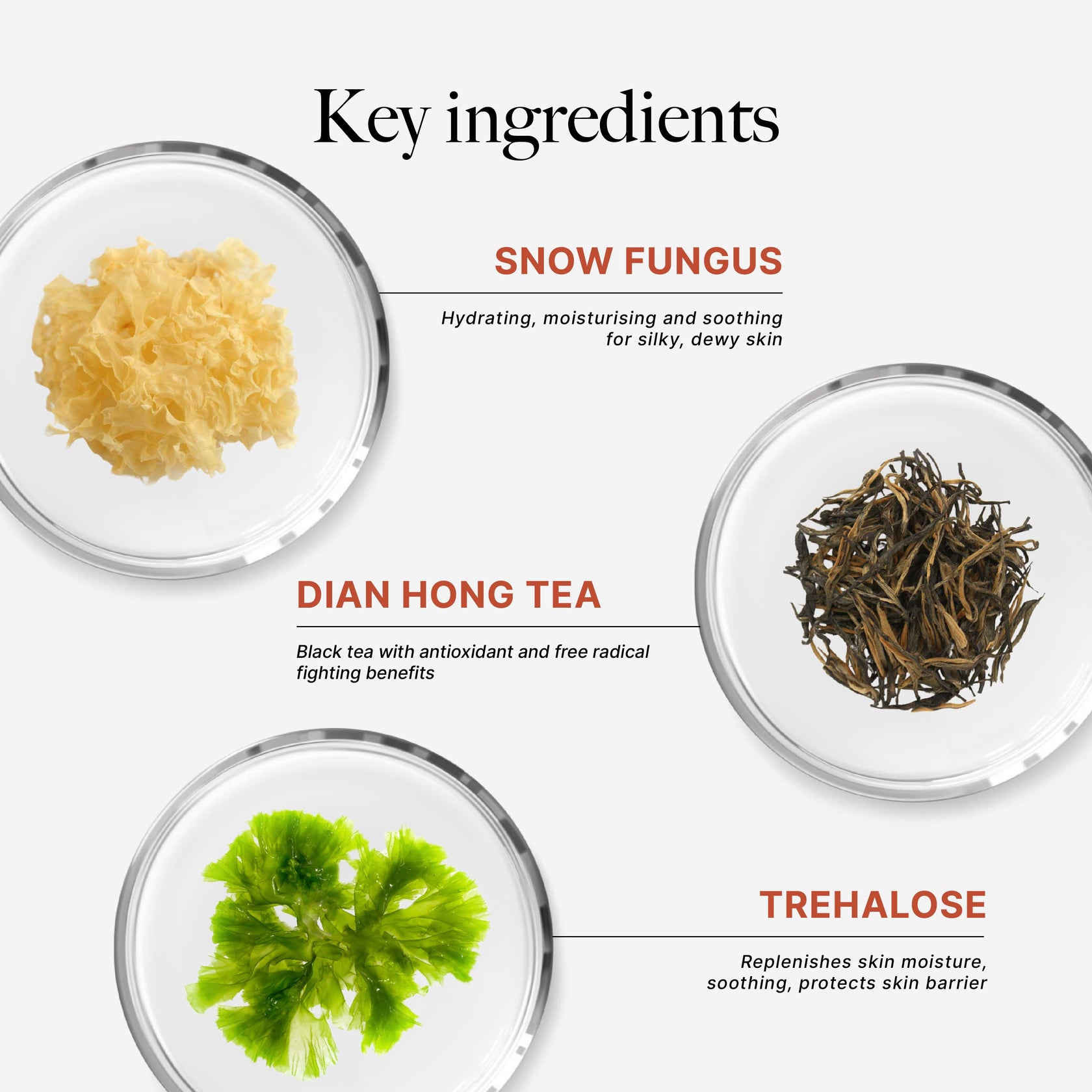 Key ingredients

SNOW FUNGUS

Hydrating, moisturising and soothing for silky, dewy skin

DIAN HONG TEA

Black tea with antioxidant and free radical fighting benefits

TREHALOSE

Replenishes skin moisture, soothing, protects skin barrier