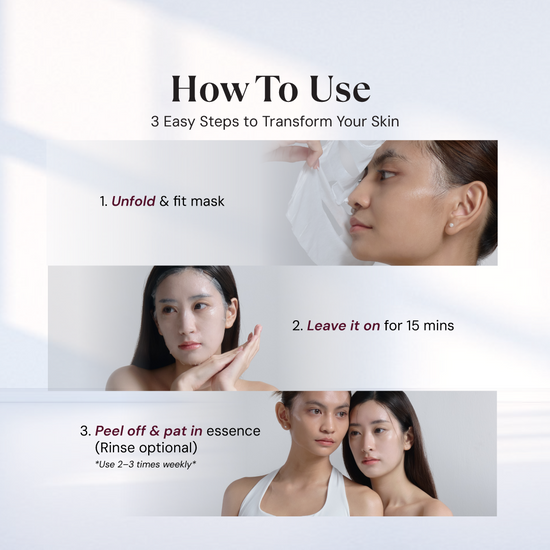 How To Use

3 Easy Steps to Transform Your Skin

1. Unfold & fit mask

2. Leave it on for 15 mins

3. Peel off & pat in essence (Rinse optional)

*Use 2–3 times weekly*