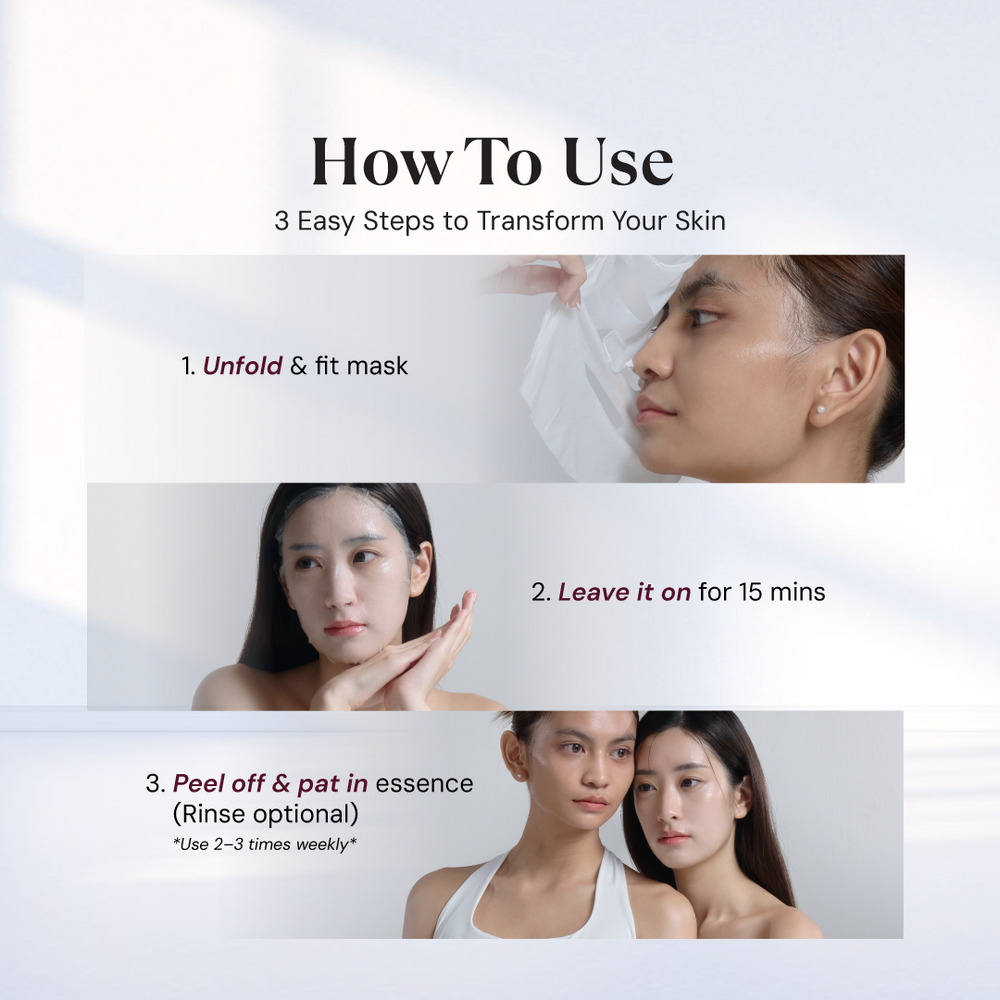 How To Use

3 Easy Steps to Transform Your Skin

1. Unfold & fit mask

2. Leave it on for 15 mins

3. Peel off & pat in essence (Rinse optional)

*Use 2–3 times weekly*